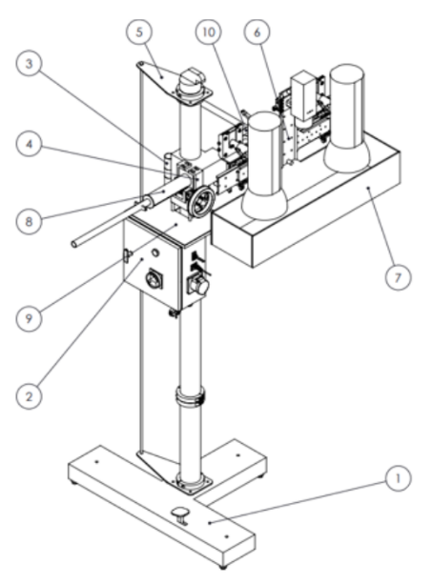 5
10
6
3
4
8
7
9
2
1